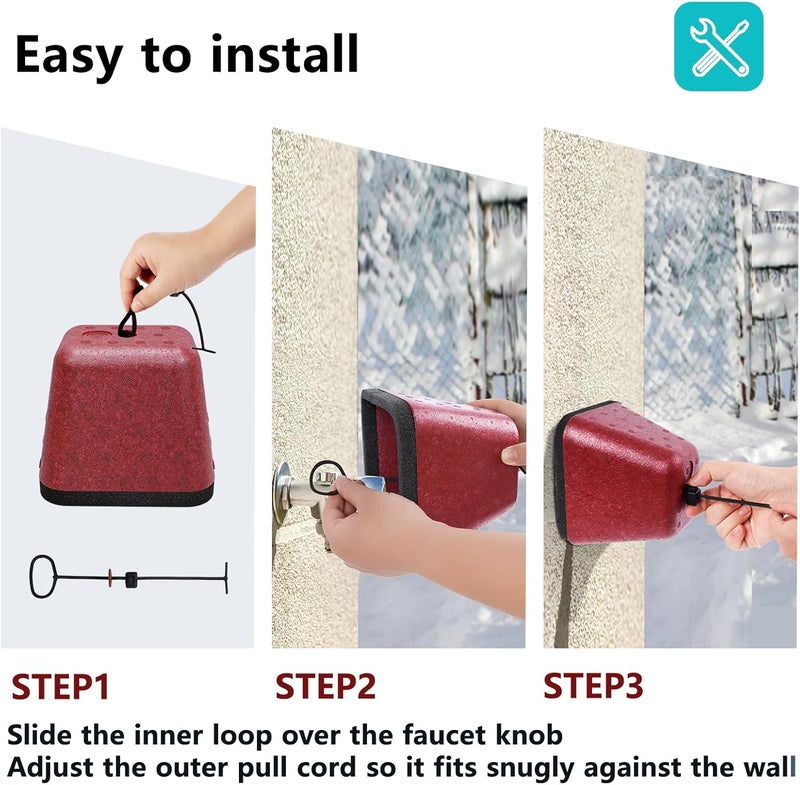 Easy to install

STEP1

STEP2

STEP3

Slide the inner loop over the faucet knob
Adjust the outer pull cord so it fits snugly against the wall